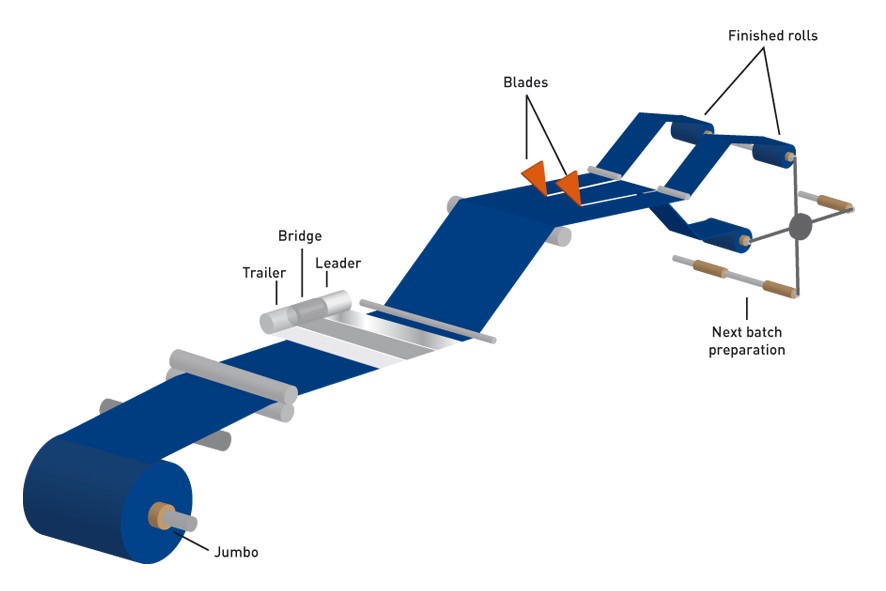 Finished rolls

Blades

Bridge

Trailer

Leader

Next batch preparation

Jumbo